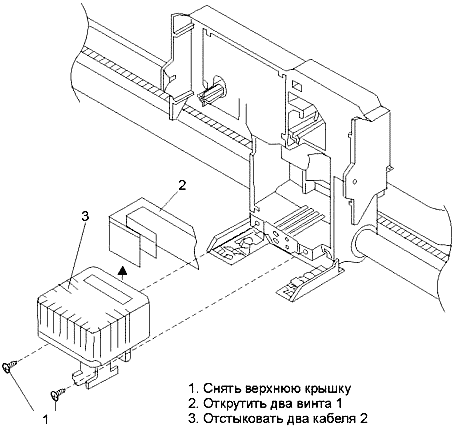 2

3

1

1. Снять верхнюю крышку
2. Открутить два винта 1
3. Отстыковать два кабеля 2